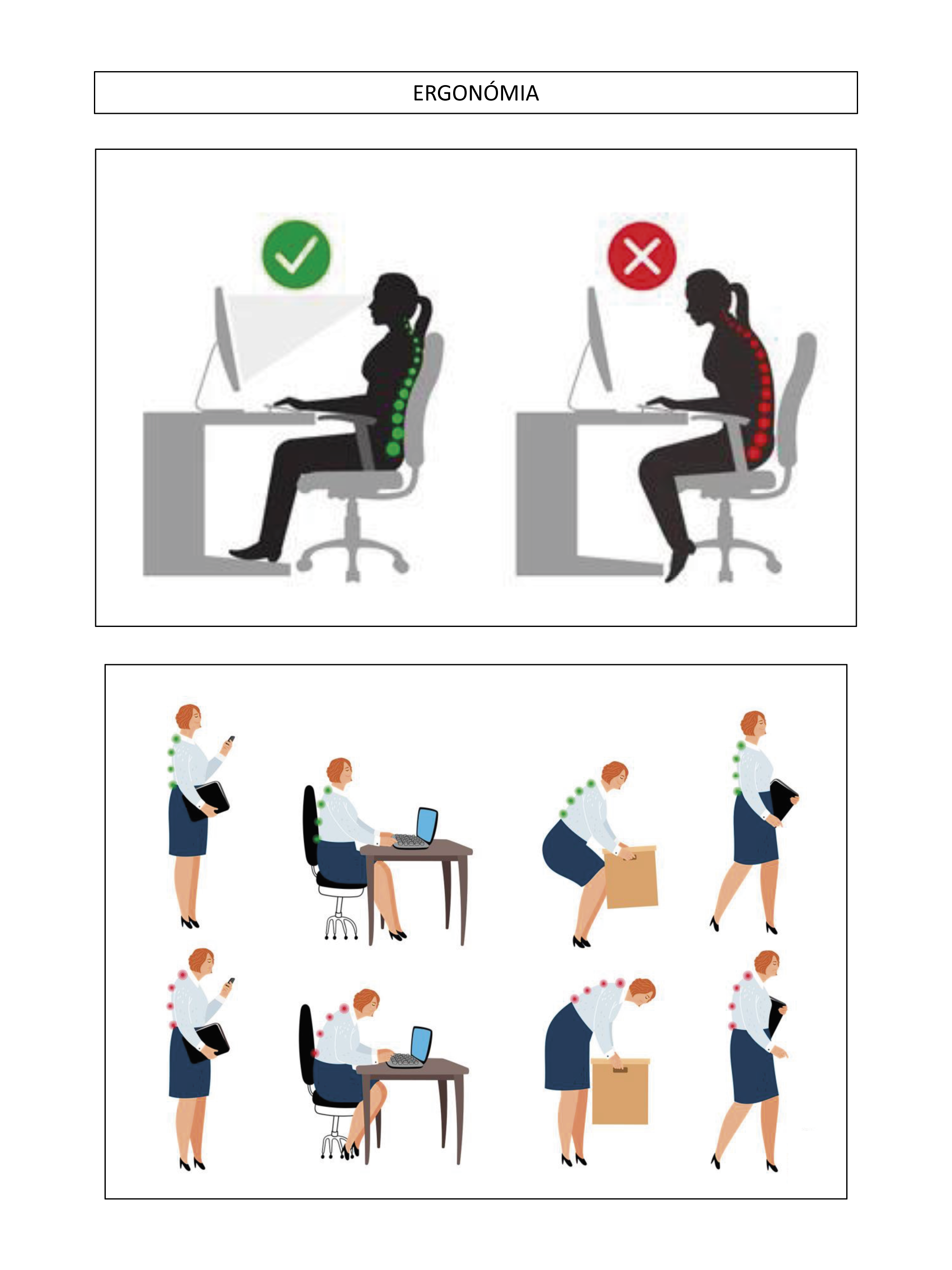 ERGONÓMIA